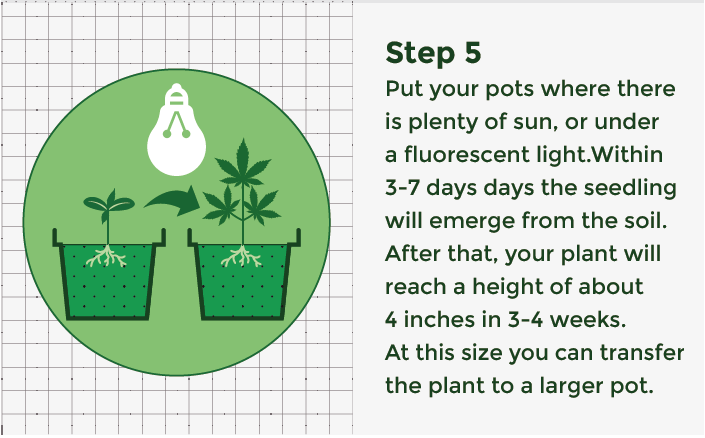 Step 5

Put your pots where there is plenty of sun, or under a fluorescent light.Within 3-7 days days the seedling will emerge from the soil. After that, your plant will reach a height of about 4 inches in 3-4 weeks. At this size you can transfer the plant to a larger pot.