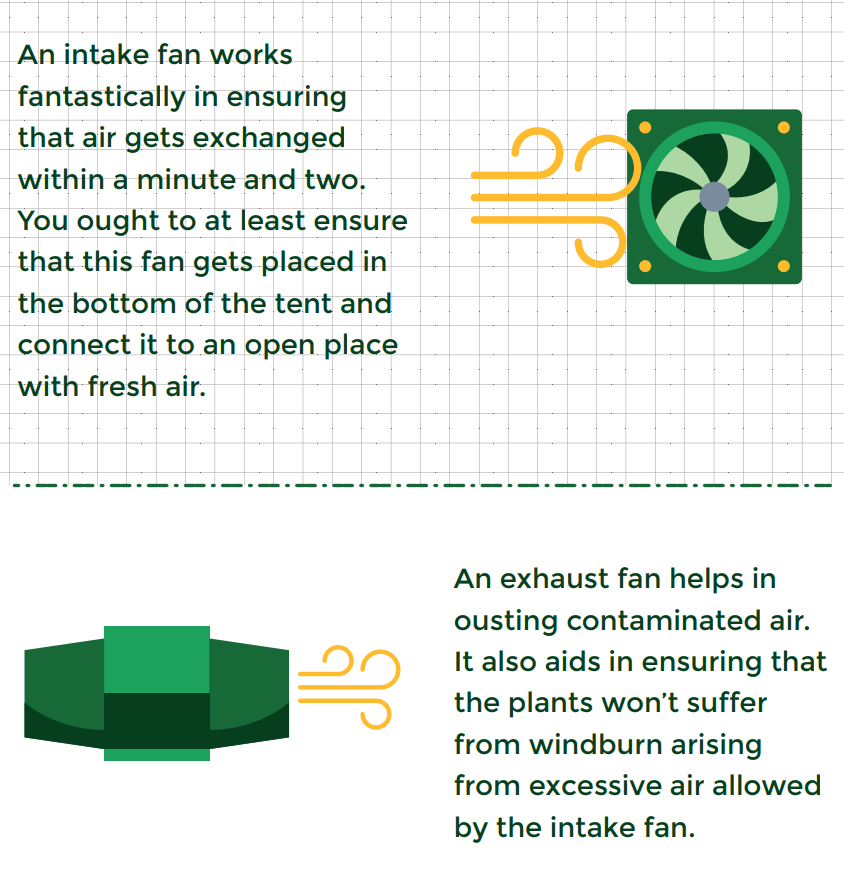 An intake fan works fantastically in ensuring that air gets exchanged within a minute and two. You ought to at least ensure that this fan gets placed in the bottom of the tent and connect it to an open place with fresh air.

An exhaust fan helps in ousting contaminated air. It also aids in ensuring that the plants won't suffer from windburn arising from excessive air allowed by the intake fan.